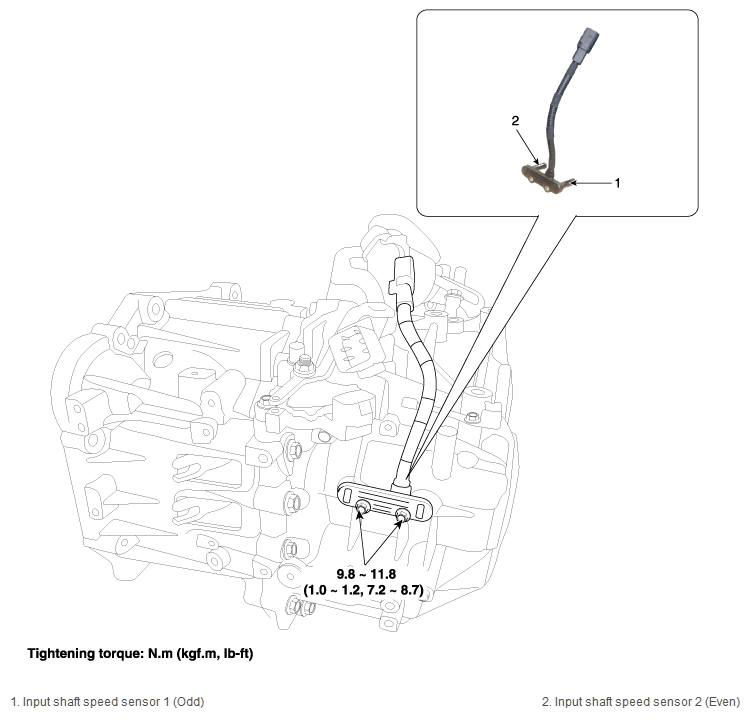 2

1

9.8 ~ 11.8
(1.0 ~ 1.2, 7.2 ~ 8.7)

Tightening torque: N.m (kgf.m, lb-ft)

1. Input shaft speed sensor 1 (Odd)

2. Input shaft speed sensor 2 (Even)