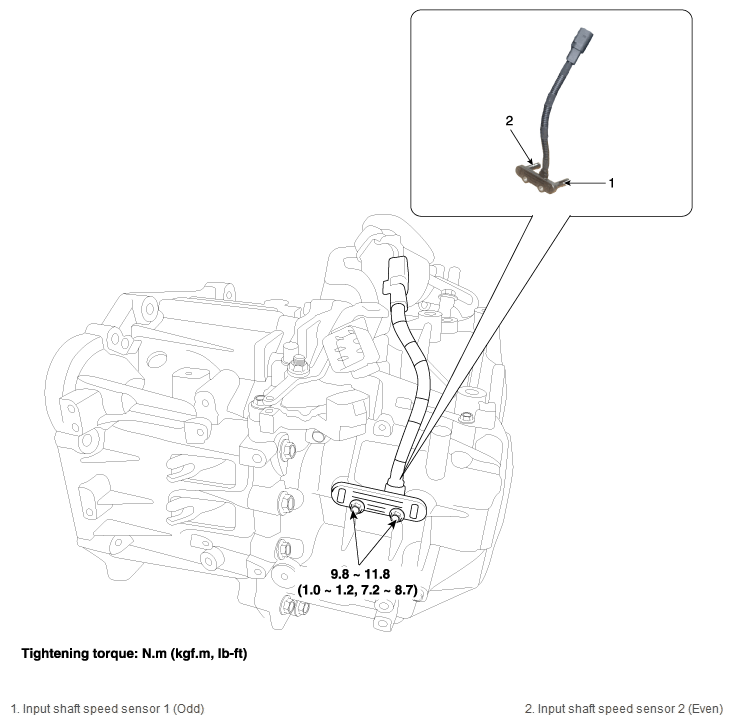 2

1

9.8 ~ 11.8
(1.0 ~ 1.2, 7.2 ~ 8.7)

Tightening torque: N.m (kgf.m, lb-ft)

1. Input shaft speed sensor 1 (Odd)

2. Input shaft speed sensor 2 (Even)