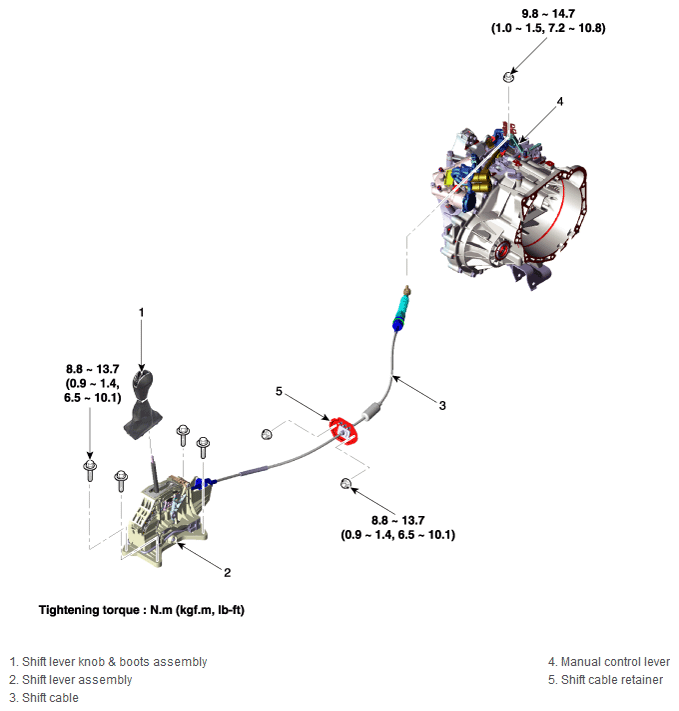 9.8 ~ 14.7
(1.0 ~ 1.5, 7.2 ~ 10.8)

4

1

8.8 ~ 13.7
(0.9 ~ 1.4,
6.5 ~ 10.1)

5

3

8.8 ~ 13.7
(0.9 ~ 1.4, 6.5 ~ 10.1)

2

Tightening torque : N.m (kgf.m, lb-ft)

1. Shift lever knob & boots assembly
2. Shift lever assembly
3. Shift cable

4. Manual control lever
5. Shift cable retainer