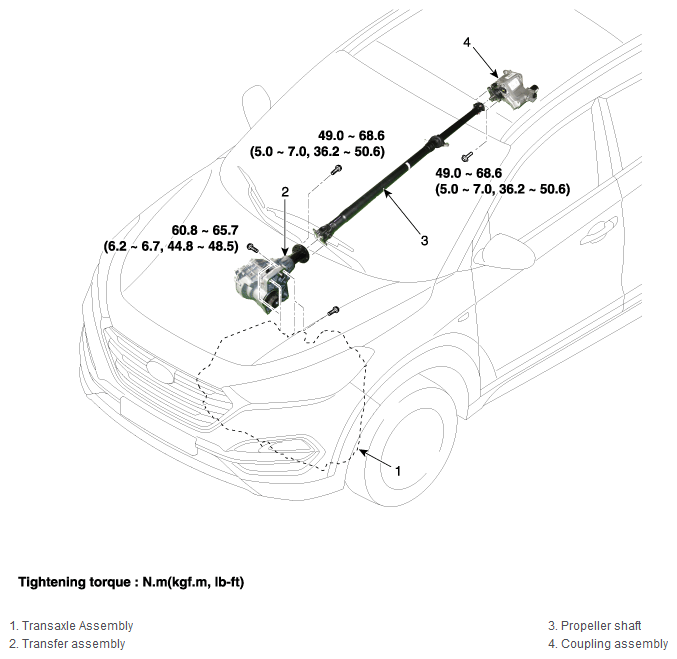 4

49.0 ~ 68.6
(5.0 ~ 7.0, 36.2 ~ 50.6)

49.0 ~ 68.6
(5.0 ~ 7.0, 36.2 ~ 50.6)

2

60.8 ~ 65.7
(6.2 ~ 6.7, 44.8 ~ 48.5)

3

1

Tightening torque : N.m(kgf.m, lb-ft)

1. Transaxle Assembly
2. Transfer assembly

3. Propeller shaft
4. Coupling assembly