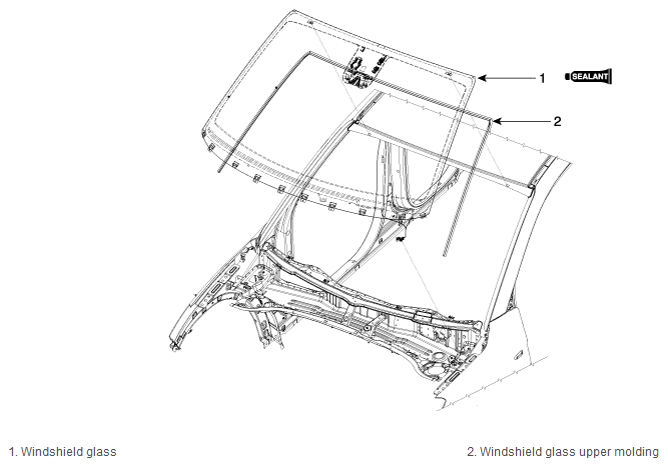 1

SEALANT

2

1. Windshield glass

2. Windshield glass upper molding