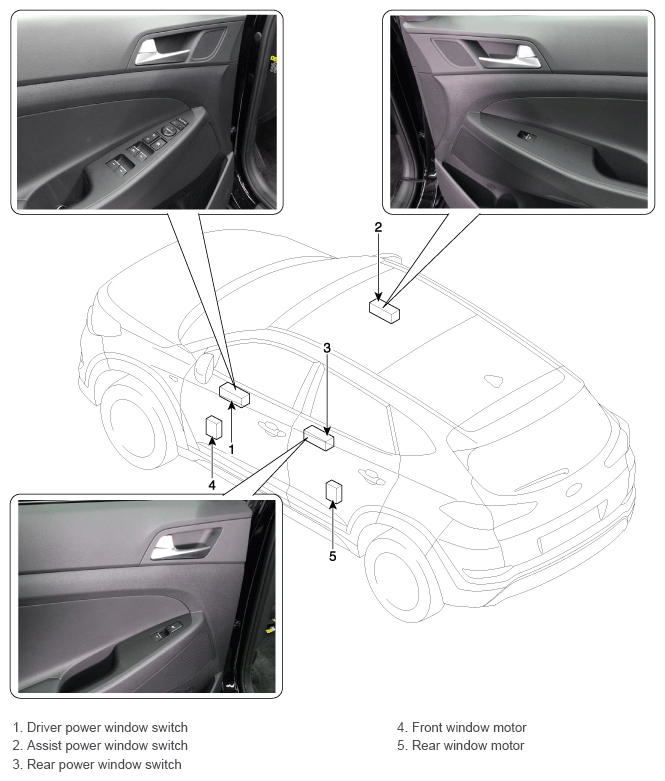 2

3

1

4

5

1. Driver power window switch
2. Assist power window switch
3. Rear power window switch

4. Front window motor
5. Rear window motor