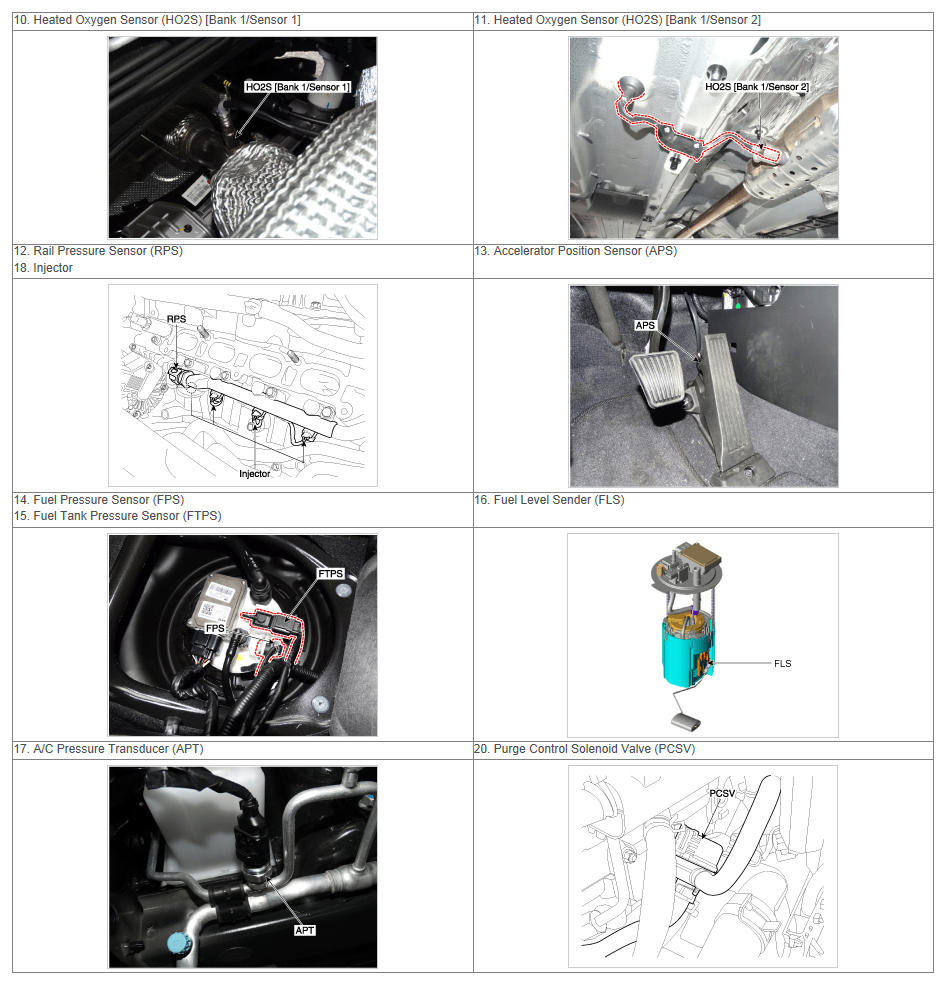 | 10. Heated Oxygen Sensor (HO2S) [Bank 1/Sensor 1] | 11. Heated Oxygen Sensor (HO2S) [Bank 1/Sensor 2] |
|---|---|
| HO2S [Bank 1/Sensor 1] | HO2S [Bank 1/Sensor 2] |
| 12. Rail Pressure Sensor (RPS) 18. Injector | 13. Accelerator Position Sensor (APS) |
| RPS Injector | APS |
| 14. Fuel Pressure Sensor (FPS) 15. Fuel Tank Pressure Sensor (FTPS) | 16. Fuel Level Sender (FLS) |
| FTPS FPS | FLS |
| 17. A/C Pressure Transducer (APT) | 20. Purge Control Solenoid Valve (PCSV) |
| APT | PCSV |