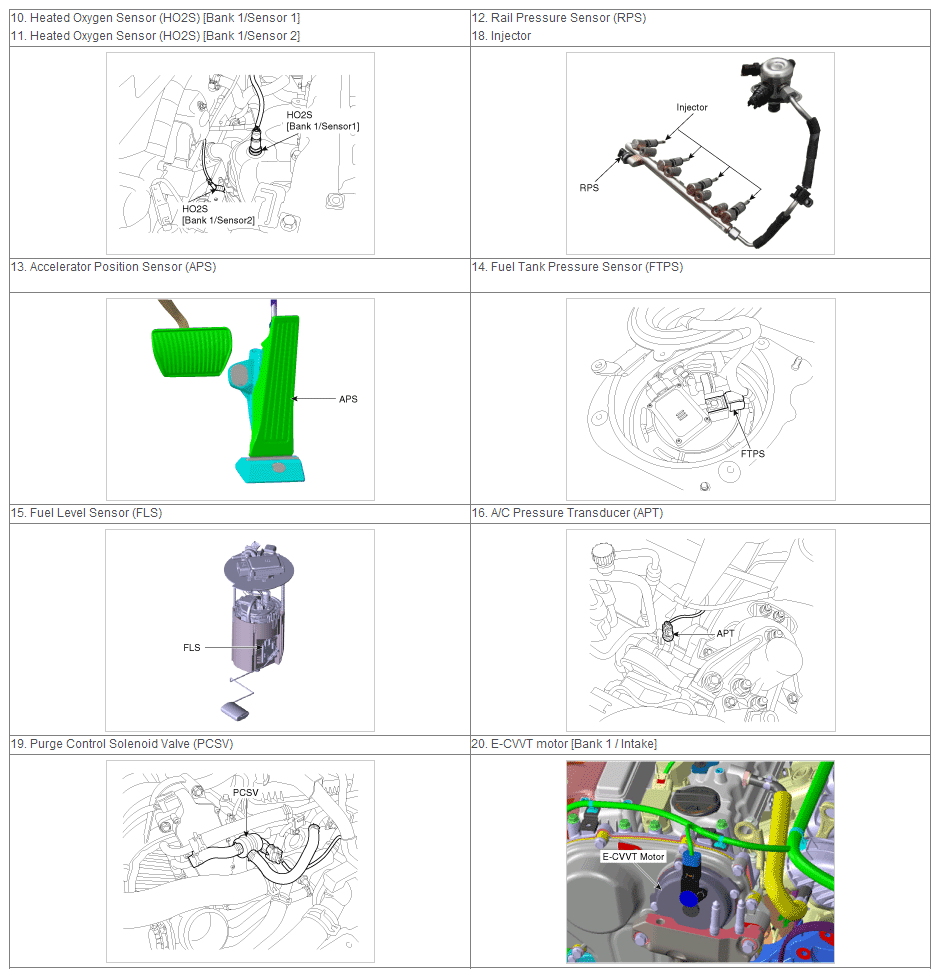 | 10. Heated Oxygen Sensor (HO2S) [Bank 1/Sensor 1] 11. Heated Oxygen Sensor (HO2S) [Bank 1/Sensor 2] | 12. Rail Pressure Sensor (RPS) 18. Injector |
|---|---|
| HO2S [Bank 1/Sensor1] HO2S [Bank 1/Sensor2] | Injector RPS |
| 13. Accelerator Position Sensor (APS) | 14. Fuel Tank Pressure Sensor (FTPS) |
| APS | FTPS |
| 15. Fuel Level Sensor (FLS) | 16. A/C Pressure Transducer (APT) |
| FLS | APT |
| 19. Purge Control Solenoid Valve (PCSV) | 20. E-CVVT motor [Bank 1 / Intake] |
| PCSV | E-CVVT Motor |