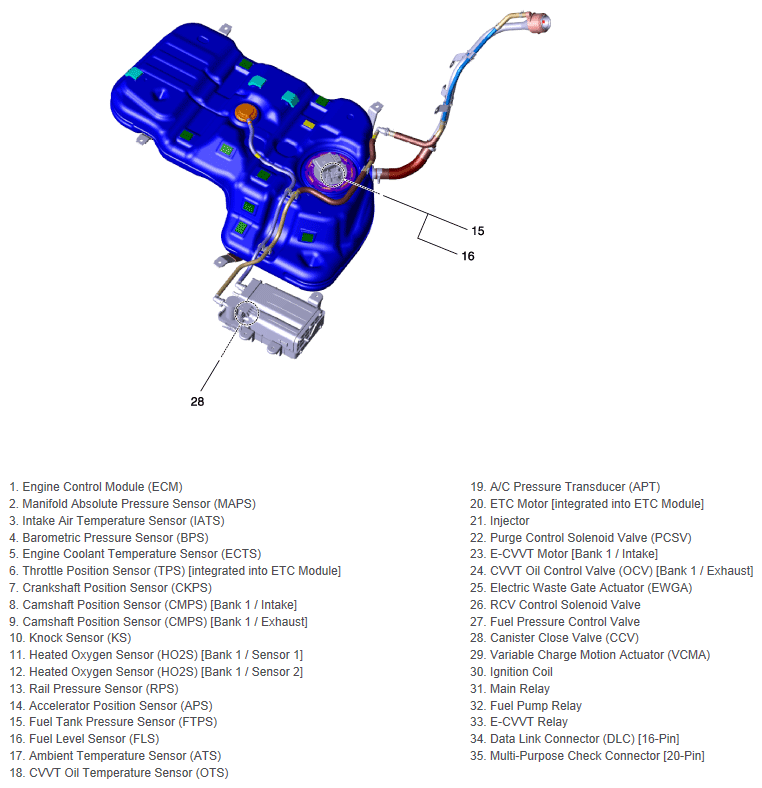 15
16
28

1. Engine Control Module (ECM)
2. Manifold Absolute Pressure Sensor (MAPS)
3. Intake Air Temperature Sensor (IATS)
4. Barometric Pressure Sensor (BPS)
5. Engine Coolant Temperature Sensor (ECTS)
6. Throttle Position Sensor (TPS) [integrated into ETC Module]
7. Crankshaft Position Sensor (CKPS)
8. Camshaft Position Sensor (CMPS) [Bank 1 / Intake]
9. Camshaft Position Sensor (CMPS) [Bank 1 / Exhaust]
10. Knock Sensor (KS)
11. Heated Oxygen Sensor (HO2S) [Bank 1 / Sensor 1]
12. Heated Oxygen Sensor (HO2S) [Bank 1 / Sensor 2]
13. Rail Pressure Sensor (RPS)
14. Accelerator Position Sensor (APS)
15. Fuel Tank Pressure Sensor (FTPS)
16. Fuel Level Sensor (FLS)
17. Ambient Temperature Sensor (ATS)
18. CVVT Oil Temperature Sensor (OTS)

19. A/C Pressure Transducer (APT)
20. ETC Motor [integrated into ETC Module]
21. Injector
22. Purge Control Solenoid Valve (PCSV)
23. E-CVVT Motor [Bank 1 / Intake]
24. CVVT Oil Control Valve (OCV) [Bank 1 / Exhaust]
25. Electric Waste Gate Actuator (EWGA)
26. RCV Control Solenoid Valve
27. Fuel Pressure Control Valve
28. Canister Close Valve (CCV)
29. Variable Charge Motion Actuator (VCMA)
30. Ignition Coil
31. Main Relay
32. Fuel Pump Relay
33. E-CVVT Relay
34. Data Link Connector (DLC) [16-Pin]
35. Multi-Purpose Check Connector [20-Pin]