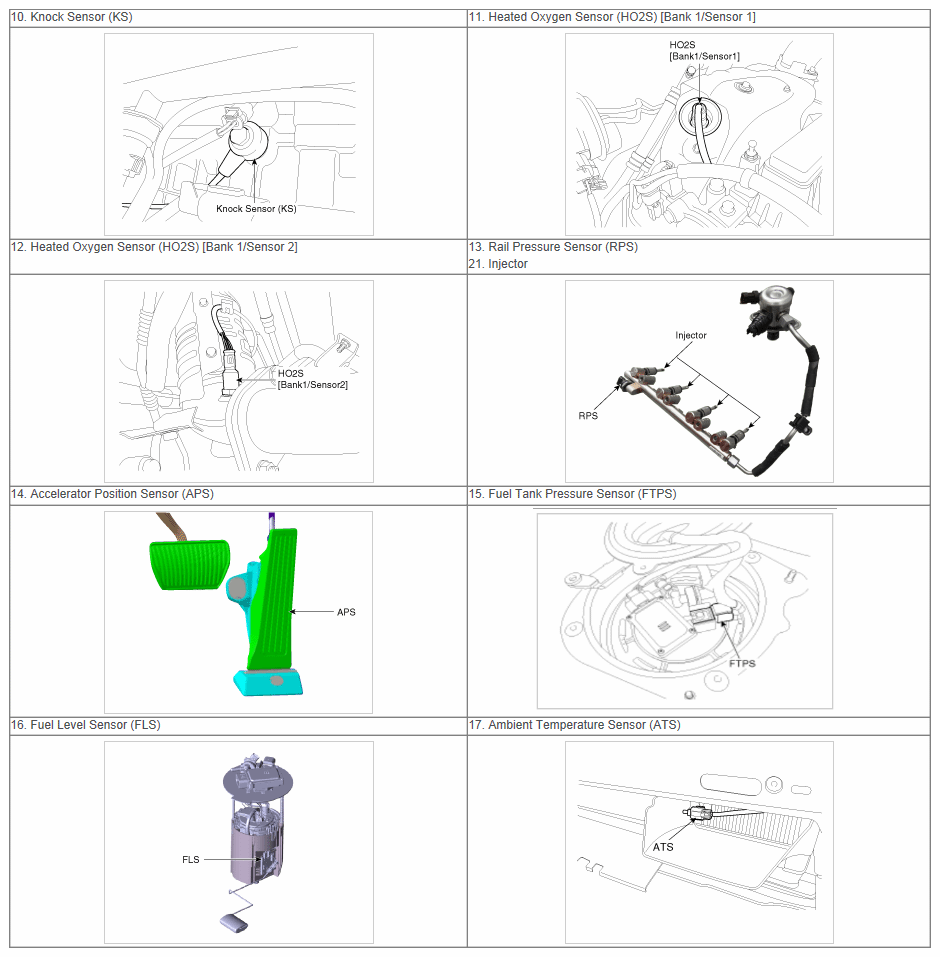 | 10. Knock Sensor (KS) | 11. Heated Oxygen Sensor (HO2S) [Bank 1/Sensor 1] |
|---|---|
| Knock Sensor (KS) | HO2S [Bank1/Sensor1] |
| 12. Heated Oxygen Sensor (HO2S) [Bank 1/Sensor 2] | 13. Rail Pressure Sensor (RPS) 21. Injector |
| HO2S [Bank1/Sensor2] | Injector RPS |
| 14. Accelerator Position Sensor (APS) | 15. Fuel Tank Pressure Sensor (FTPS) |
| APS | FTPS |
| 16. Fuel Level Sensor (FLS) | 17. Ambient Temperature Sensor (ATS) |
| FLS | ATS |