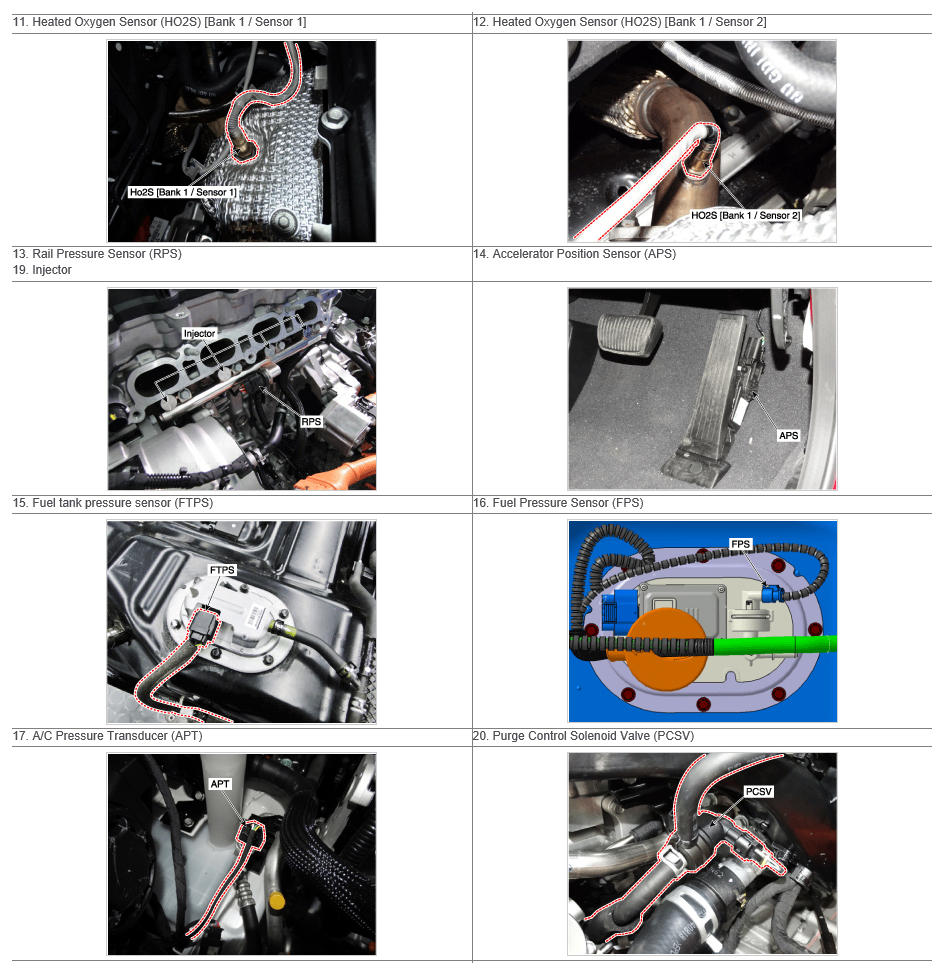 | 11. Heated Oxygen Sensor (HO2S) [Bank 1 / Sensor 1] | 12. Heated Oxygen Sensor (HO2S) [Bank 1 / Sensor 2] |
|---|---|
| Ho2S [Bank 1 / Sensor 1] | HO2S [Bank 1 / Sensor 2] |
| 13. Rail Pressure Sensor (RPS) 19. Injector | 14. Accelerator Position Sensor (APS) |
| Injector RPS | APS |
| 15. Fuel tank pressure sensor (FTPS) | 16. Fuel Pressure Sensor (FPS) |
| FTPS | FPS |
| 17. A/C Pressure Transducer (APT) | 20. Purge Control Solenoid Valve (PCSV) |
| APT | PCSV |