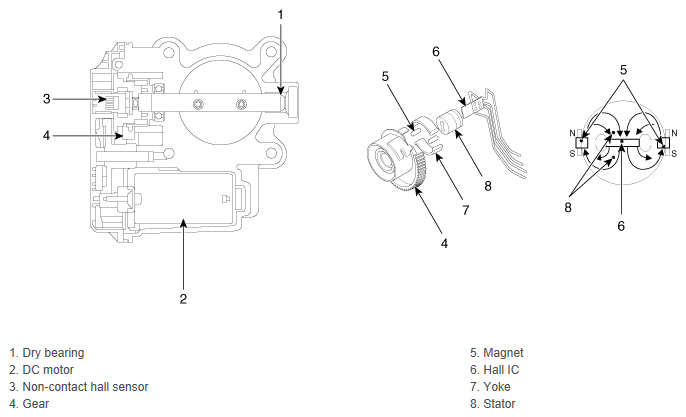 1
3
4
2

6
5
8
7
4

5
N
S
N
S
8
6

1. Dry bearing
2. DC motor
3. Non-contact hall sensor
4. Gear

5. Magnet
6. Hall IC
7. Yoke
8. Stator