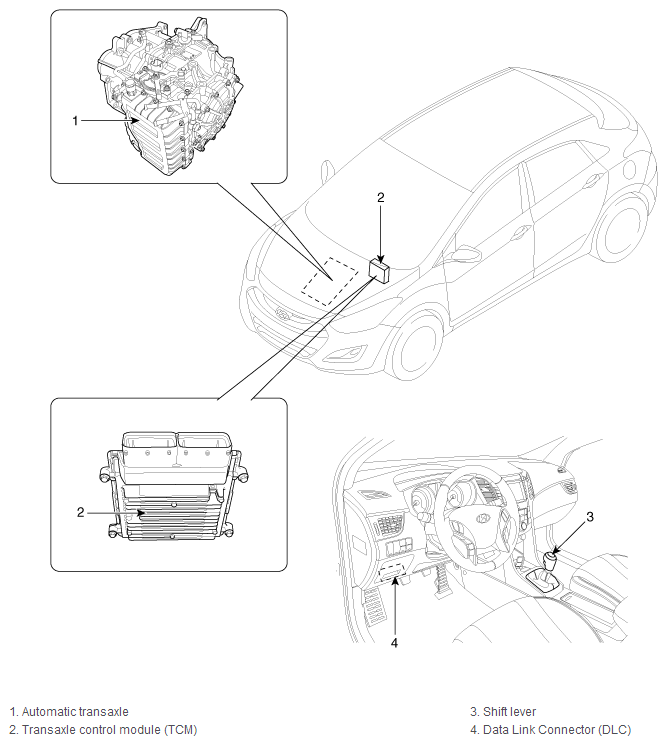 1

2

2

3

4

1. Automatic transaxle
2. Transaxle control module (TCM)

3. Shift lever
4. Data Link Connector (DLC)