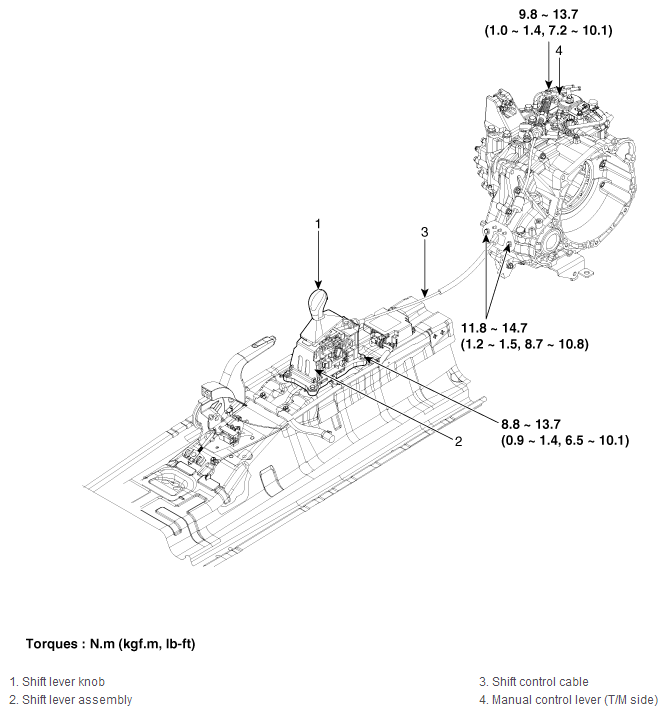 9.8 ~ 13.7
(1.0 ~ 1.4, 7.2 ~ 10.1)

4

1

3

11.8 ~ 14.7
(1.2 ~ 1.5, 8.7 ~ 10.8)

8.8 ~ 13.7
(0.9 ~ 1.4, 6.5 ~ 10.1)

2

Torques : N.m (kgf.m, lb-ft)

1. Shift lever knob
2. Shift lever assembly

3. Shift control cable
4. Manual control lever (T/M side)