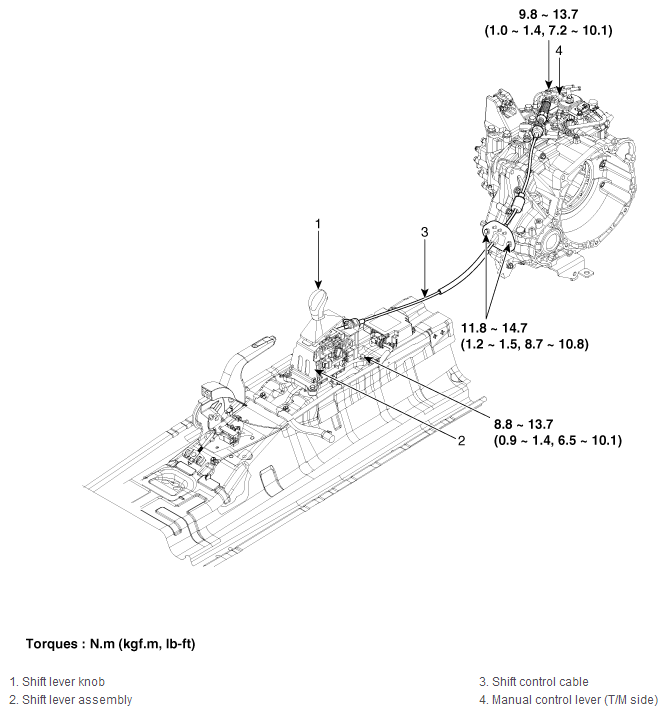 9.8 ~ 13.7
(1.0 ~ 1.4, 7.2 ~ 10.1)

4

1

3

11.8 ~ 14.7
(1.2 ~ 1.5, 8.7 ~ 10.8)

8.8 ~ 13.7
(0.9 ~ 1.4, 6.5 ~ 10.1)

2

Torques : N.m (kgf.m, lb-ft)

1. Shift lever knob
2. Shift lever assembly

3. Shift control cable
4. Manual control lever (T/M side)