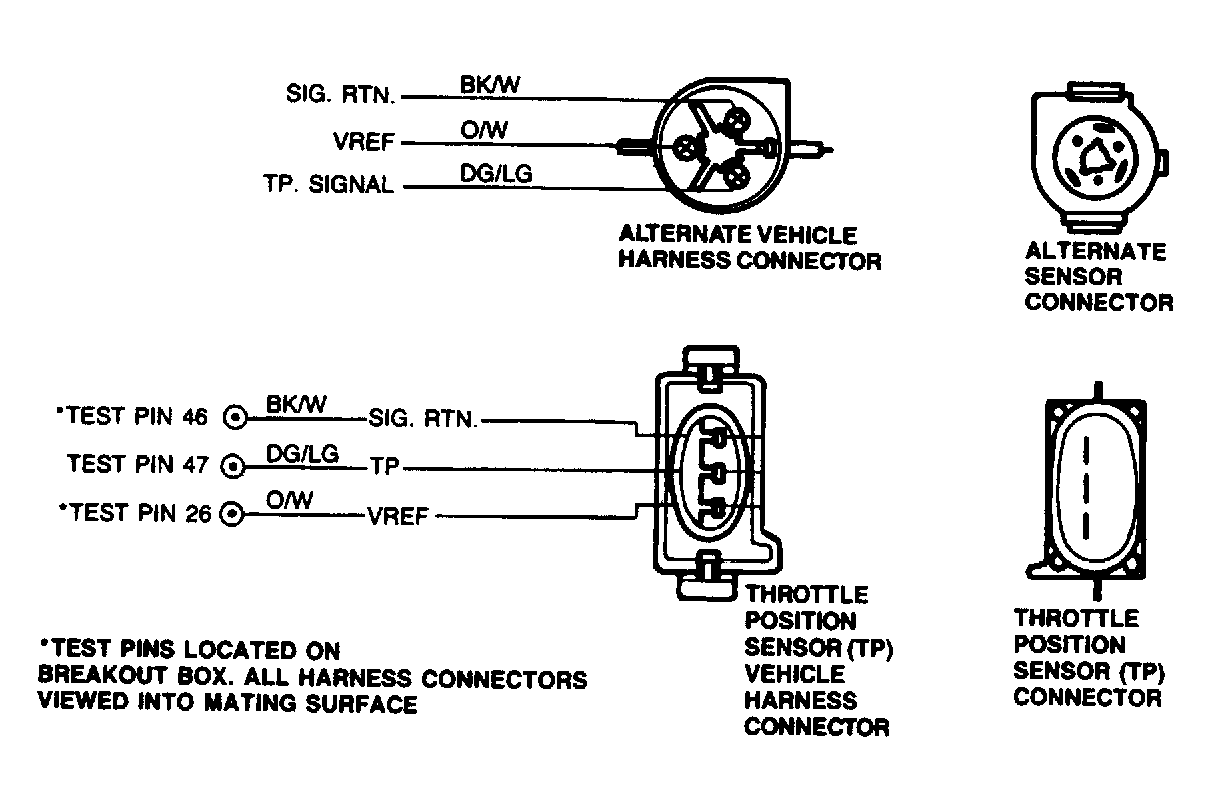 SIG. RTN. BK/W
VREF O/W
TP. SIGNAL DG/LG

ALTERNATE VEHICLE HARNESS CONNECTOR

ALTERNATE SENSOR CONNECTOR

*TEST PIN 46 BK/W SIG. RTN.
TEST PIN 47 DG/LG TP
*TEST PIN 26 O/W VREF

THROTTLE POSITION SENSOR (TP) VEHICLE HARNESS CONNECTOR

THROTTLE POSITION SENSOR (TP) CONNECTOR

*TEST PINS LOCATED ON BREAKOUT BOX. ALL HARNESS CONNECTORS VIEWED INTO MATING SURFACE