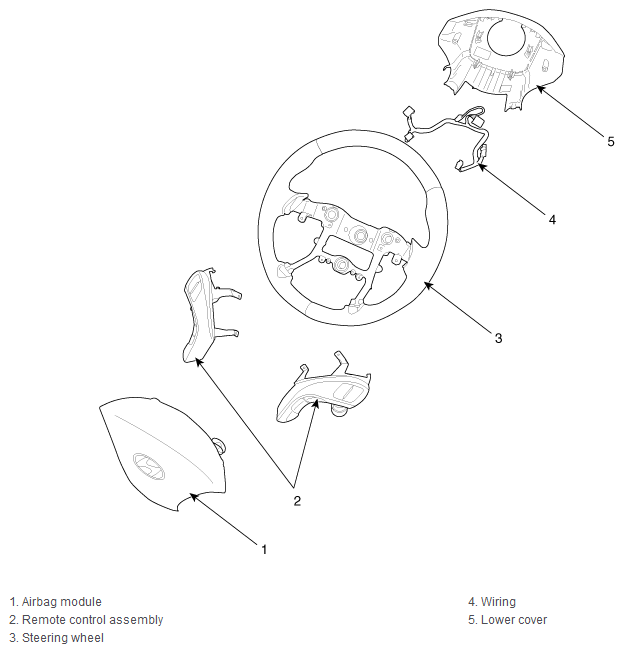 5

4

3

2

1

1. Airbag module
2. Remote control assembly
3. Steering wheel

4. Wiring
5. Lower cover