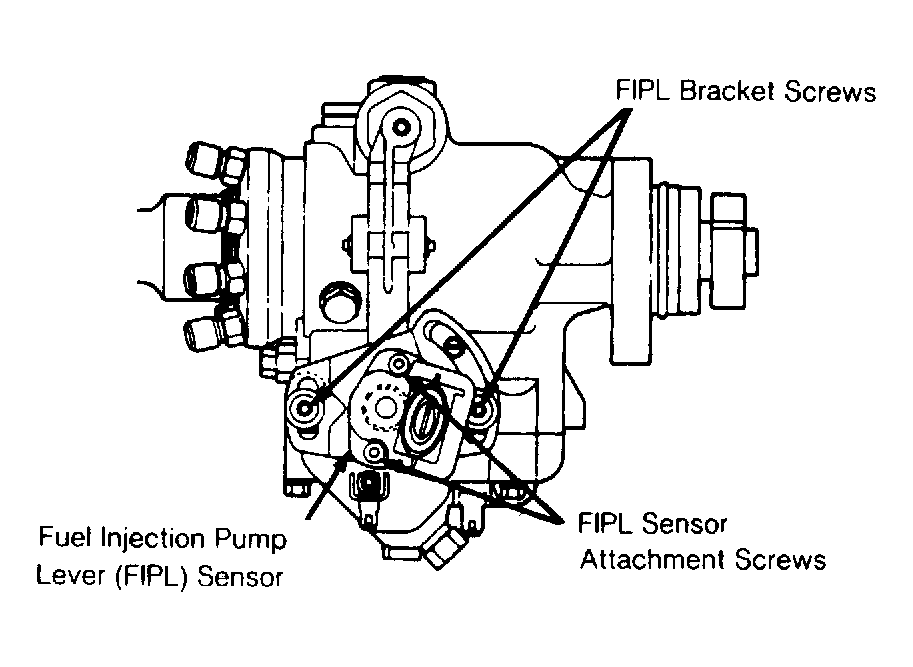 FIPL Bracket Screws

Fuel Injection Pump Lever (FIPL) Sensor

FIPL Sensor Attachment Screws