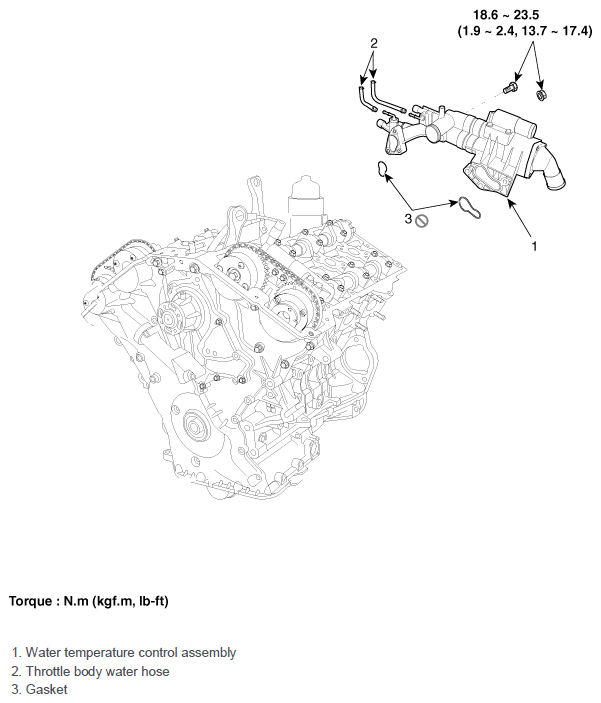 18.6 ~ 23.5
(1.9 ~ 2.4, 13.7 ~ 17.4)

2

3

1

Torque : N.m (kgf.m, lb-ft)

1. Water temperature control assembly
2. Throttle body water hose
3. Gasket