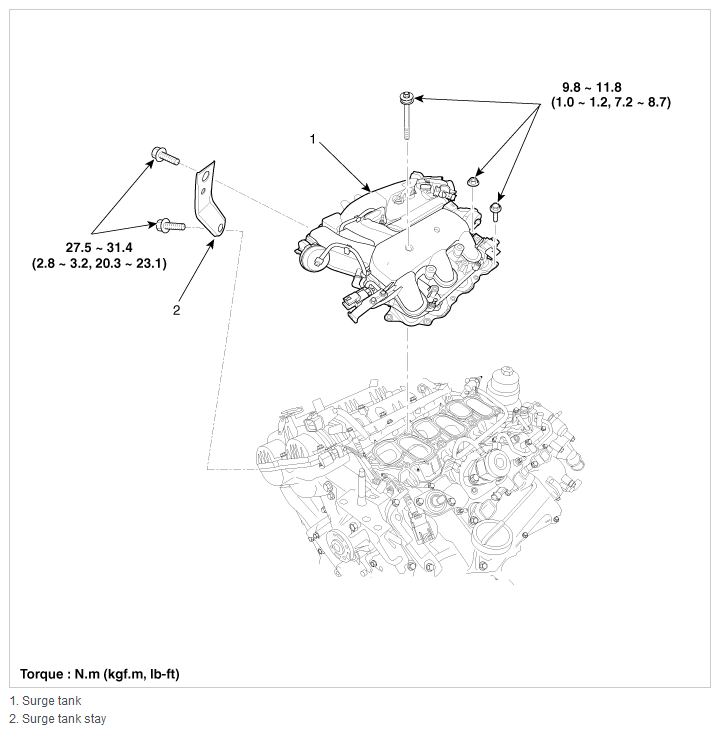 9.8 ~ 11.8
(1.0 ~ 1.2, 7.2 ~ 8.7)

1

27.5 ~ 31.4
(2.8 ~ 3.2, 20.3 ~ 23.1)

2

Torque : N.m (kgf.m, lb-ft)

1. Surge tank
2. Surge tank stay