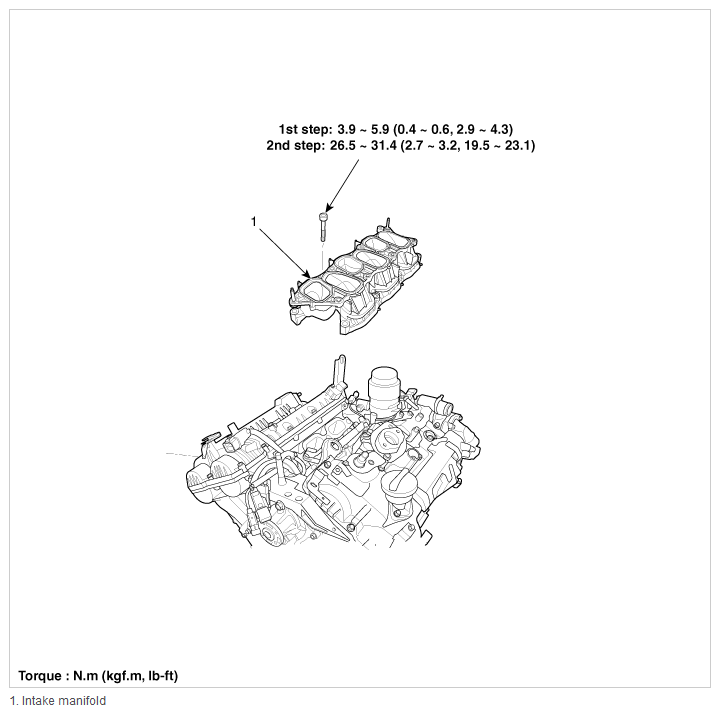 1st step: 3.9 ~ 5.9 (0.4 ~ 0.6, 2.9 ~ 4.3)
2nd step: 26.5 ~ 31.4 (2.7 ~ 3.2, 19.5 ~ 23.1)

1

Torque : N.m (kgf.m, lb-ft)

1. Intake manifold