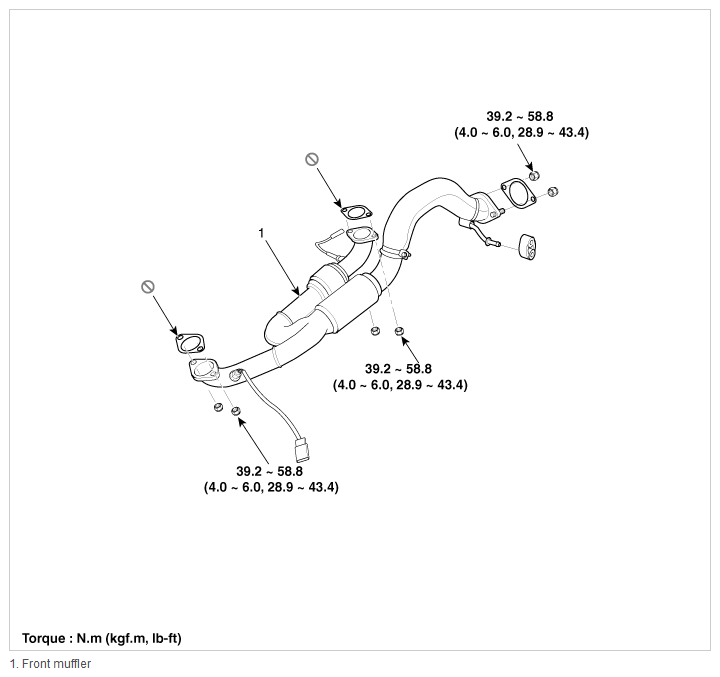 39.2 ~ 58.8
(4.0 ~ 6.0, 28.9 ~ 43.4)

1

39.2 ~ 58.8
(4.0 ~ 6.0, 28.9 ~ 43.4)

39.2 ~ 58.8
(4.0 ~ 6.0, 28.9 ~ 43.4)

Torque : N.m (kgf.m, lb-ft)

1. Front muffler