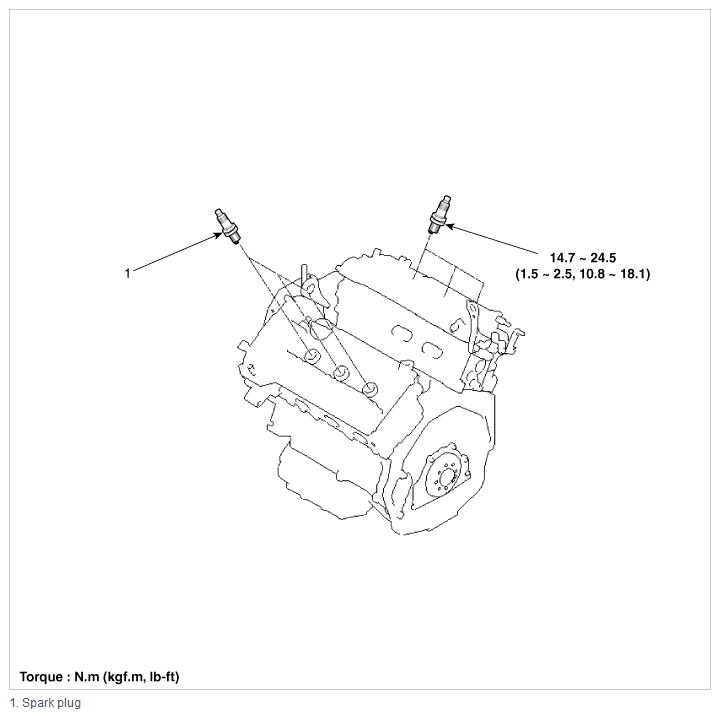 1

14.7 ~ 24.5
(1.5 ~ 2.5, 10.8 ~ 18.1)

Torque : N.m (kgf.m, lb-ft)

1. Spark plug