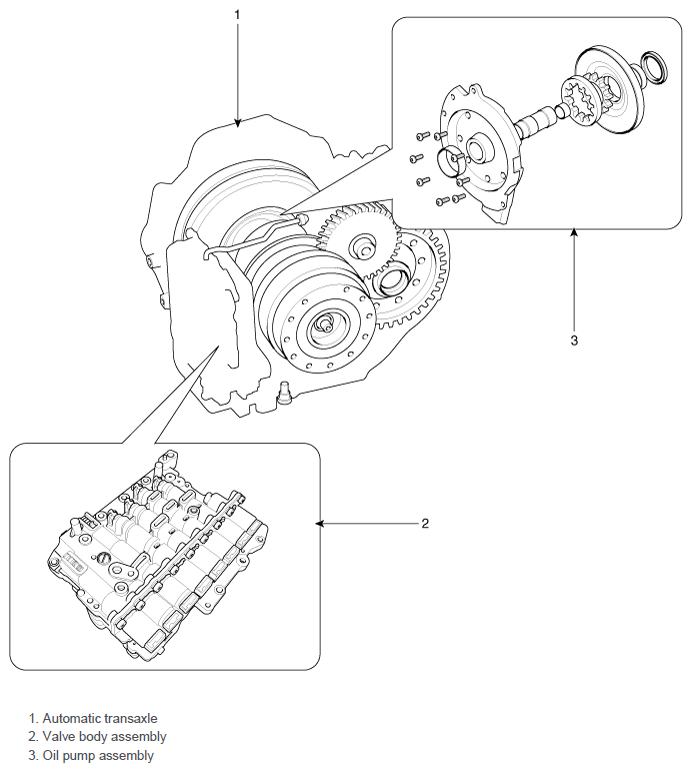 1

3

2

1. Automatic transaxle
2. Valve body assembly
3. Oil pump assembly