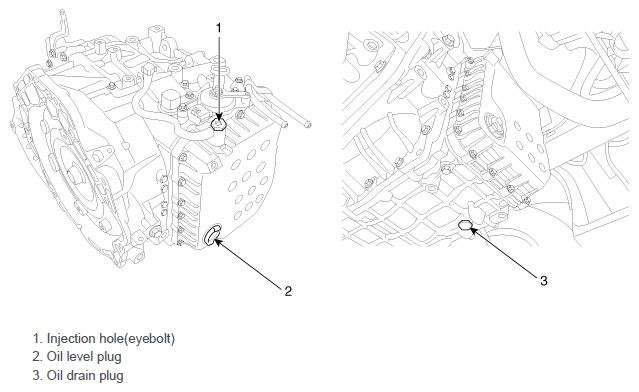 1

2

3

1. Injection hole(eyebolt)
2. Oil level plug
3. Oil drain plug