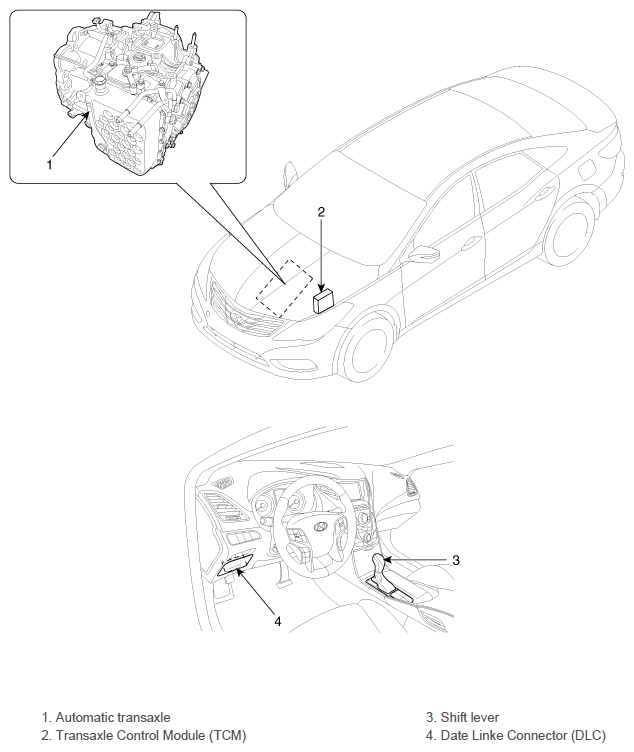 1

2

3

4

1. Automatic transaxle
2. Transaxle Control Module (TCM)

3. Shift lever
4. Date Linke Connector (DLC)