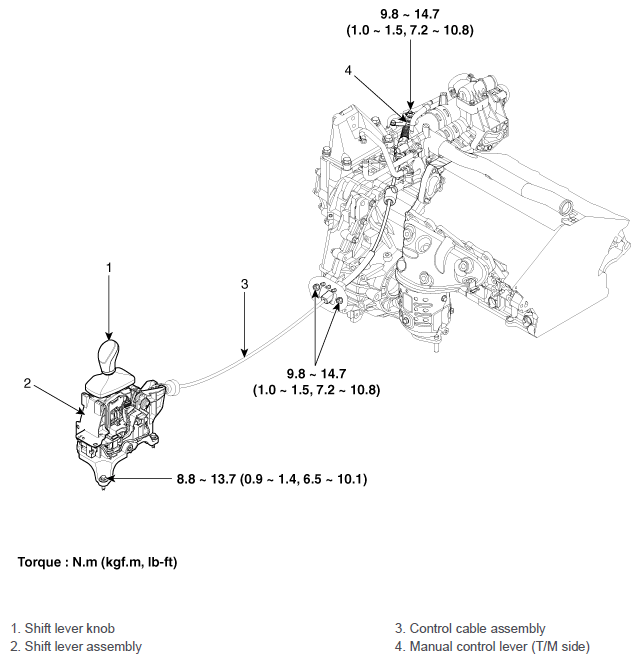 9.8 ~ 14.7
(1.0 ~ 1.5, 7.2 ~ 10.8)

4

1

3

2

9.8 ~ 14.7
(1.0 ~ 1.5, 7.2 ~ 10.8)

8.8 ~ 13.7 (0.9 ~ 1.4, 6.5 ~ 10.1)

Torque : N.m (kgf.m, lb-ft)

1. Shift lever knob
2. Shift lever assembly

3. Control cable assembly
4. Manual control lever (T/M side)