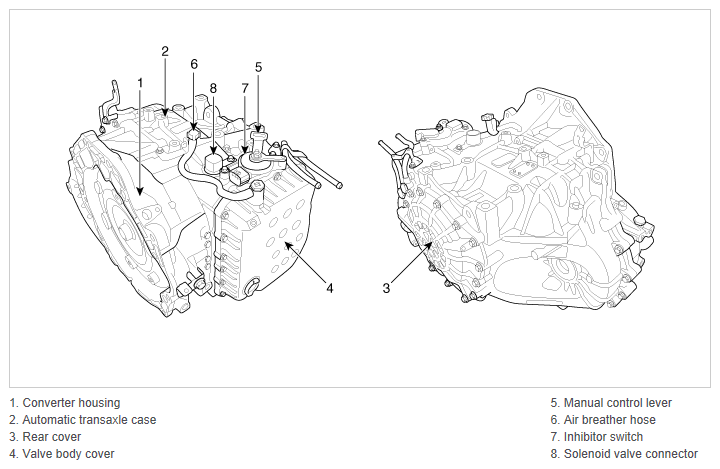 2
6
1
8
7
5
4
3

1. Converter housing
2. Automatic transaxle case
3. Rear cover
4. Valve body cover

5. Manual control lever
6. Air breather hose
7. Inhibitor switch
8. Solenoid valve connector