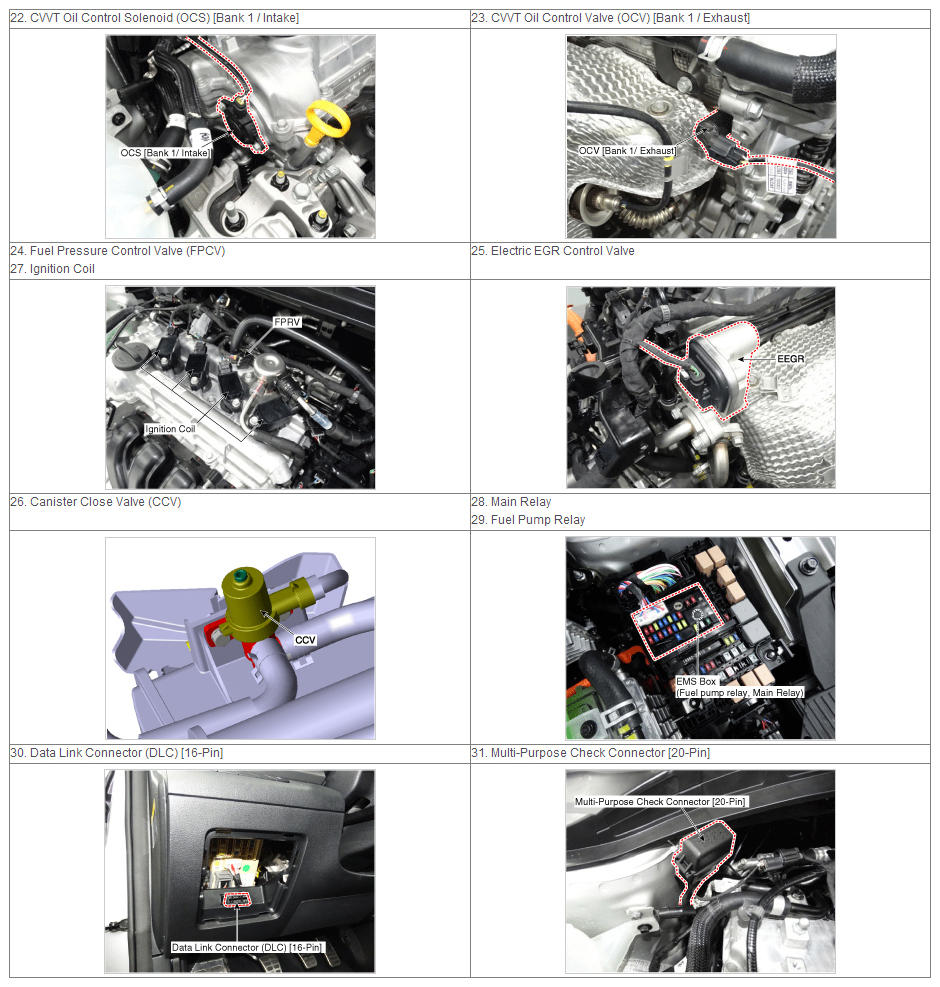 | 22. CVVT Oil Control Solenoid (OCS) [Bank 1 / Intake] | 23. CVVT Oil Control Valve (OCV) [Bank 1 / Exhaust] |
|---|---|
| OCS [Bank 1/ Intake] | OCV [Bank 1/ Exhaust] |
| 24. Fuel Pressure Control Valve (FPCV) 27. Ignition Coil | 25. Electric EGR Control Valve |
| FPRV Ignition Coil | EEGR |
| 26. Canister Close Valve (CCV) | 28. Main Relay 29. Fuel Pump Relay |
| CCV | EMS Box (Fuel pump relay, Main Relay) |
| 30. Data Link Connector (DLC) [16-Pin] | 31. Multi-Purpose Check Connector [20-Pin] |
| Data Link Connector (DLC) [16-Pin] | Multi-Purpose Check Connector [20-Pin] |