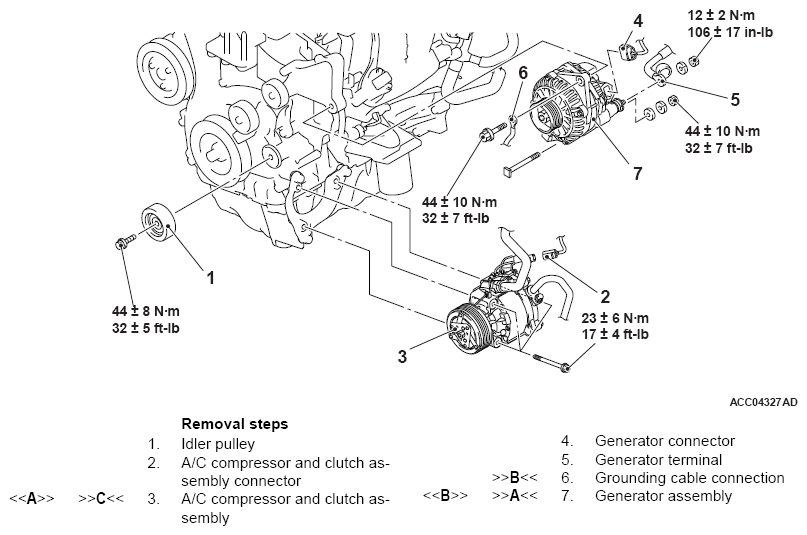 4

12 ± 2 N·m
106 ± 17 in-lb

6

5

44 ± 10 N·m
32 ± 7 ft-lb

7

44 ± 10 N·m
32 ± 7 ft-lb

1

44 ± 8 N·m
32 ± 5 ft-lb

2

23 ± 6 N·m
17 ± 4 ft-lb

3

ACC04327AD

Removal steps
1. Idler pulley
2. A/C compressor and clutch assembly connector
<<A>> >>C<< 3. A/C compressor and clutch assembly

4. Generator connector
5. Generator terminal
>>B<< 6. Grounding cable connection
<<B>> >>A<< 7. Generator assembly