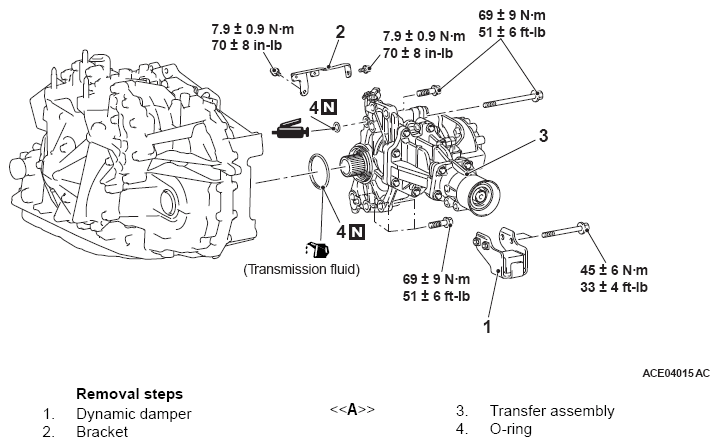 7.9 ± 0.9 N·m
70 ± 8 in-lb

2

7.9 ± 0.9 N·m
70 ± 8 in-lb

69 ± 9 N·m
51 ± 6 ft-lb

4 N

3

4 N

(Transmission fluid)

69 ± 9 N·m
51 ± 6 ft-lb

45 ± 6 N·m
33 ± 4 ft-lb

1

ACE04015 AC

Removal steps
1. Dynamic damper
2. Bracket
<<A>> 3. Transfer assembly
4. O-ring