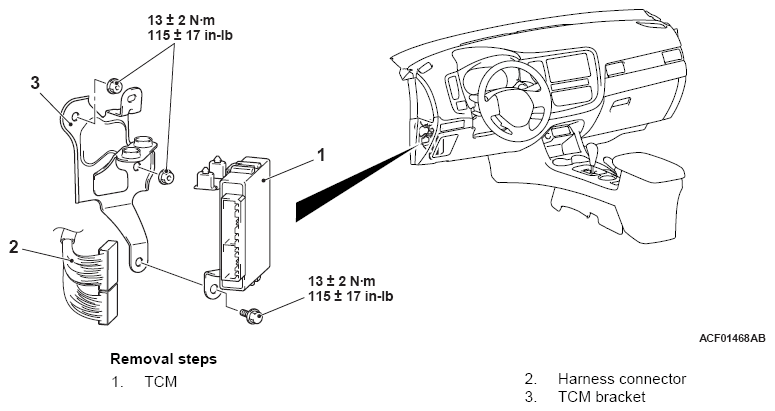 13 ± 2 N·m
115 ± 17 in-lb

3

1

2

13 ± 2 N·m
115 ± 17 in-lb

ACF01468AB

Removal steps

1. TCM

2. Harness connector
3. TCM bracket