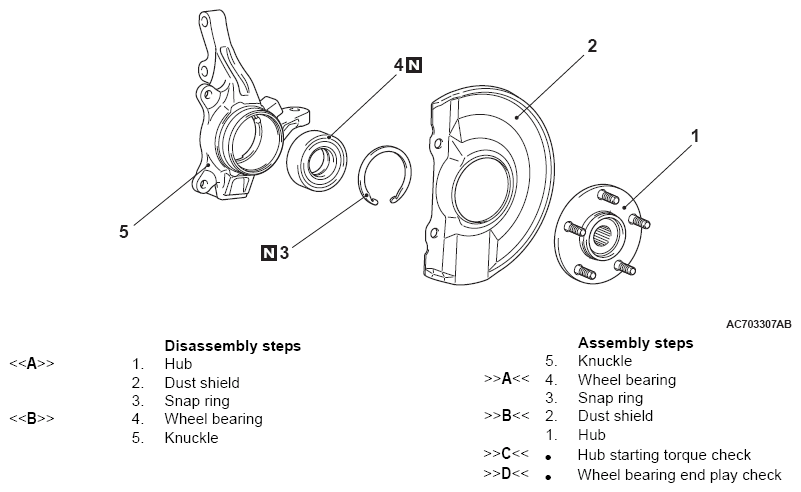 4 N

2

1

5

N 3

AC703307AB

Disassembly steps

<<A>> 1. Hub
2. Dust shield
3. Snap ring
<<B>> 4. Wheel bearing
5. Knuckle

Assembly steps

5. Knuckle
>>A<< 4. Wheel bearing
3. Snap ring
>>B<< 2. Dust shield
1. Hub
>>C<< • Hub starting torque check
>>D<< • Wheel bearing end play check