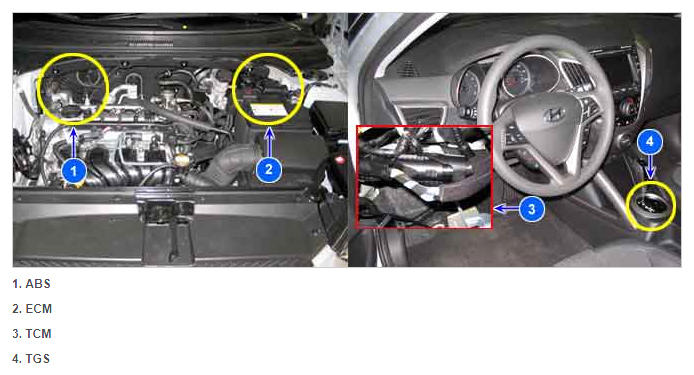 1
2
3
4

1. ABS
2. ECM
3. TCM
4. TGS