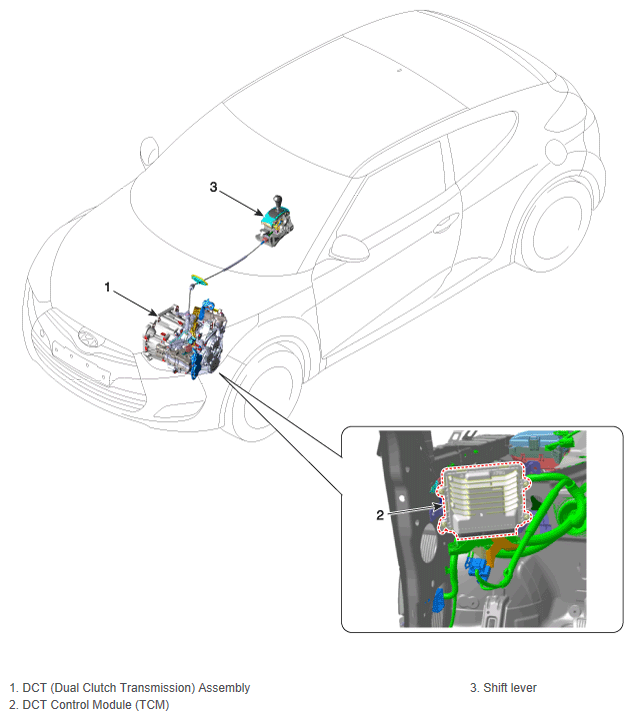 3

1

2

1. DCT (Dual Clutch Transmission) Assembly
2. DCT Control Module (TCM)

3. Shift lever