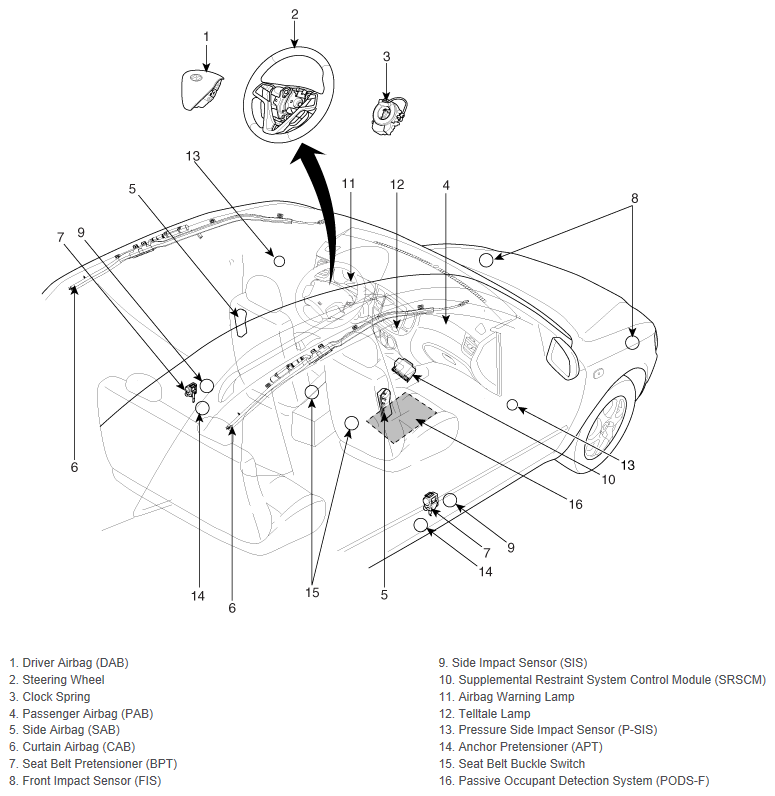 1
2
3
13
5
11
12
4
8
7
9
6
13
10
16
9
7
14
14
6
15
5

1. Driver Airbag (DAB)
2. Steering Wheel
3. Clock Spring
4. Passenger Airbag (PAB)
5. Side Airbag (SAB)
6. Curtain Airbag (CAB)
7. Seat Belt Pretensioner (BPT)
8. Front Impact Sensor (FIS)

9. Side Impact Sensor (SIS)
10. Supplemental Restraint System Control Module (SRSCM)
11. Airbag Warning Lamp
12. Telltale Lamp
13. Pressure Side Impact Sensor (P-SIS)
14. Anchor Pretensioner (APT)
15. Seat Belt Buckle Switch
16. Passive Occupant Detection System (PODS-F)