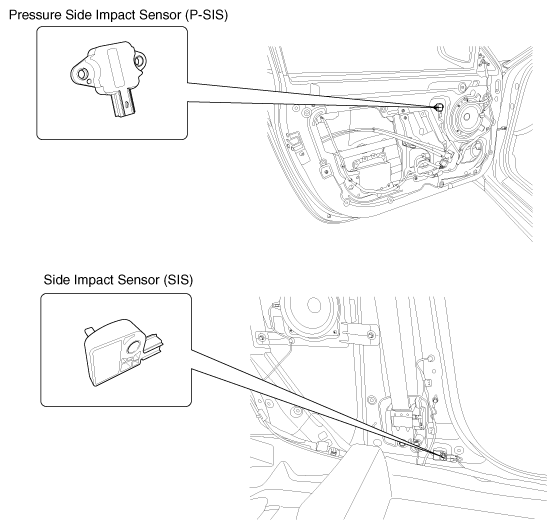 Pressure Side Impact Sensor (P-SIS)

Side Impact Sensor (SIS)