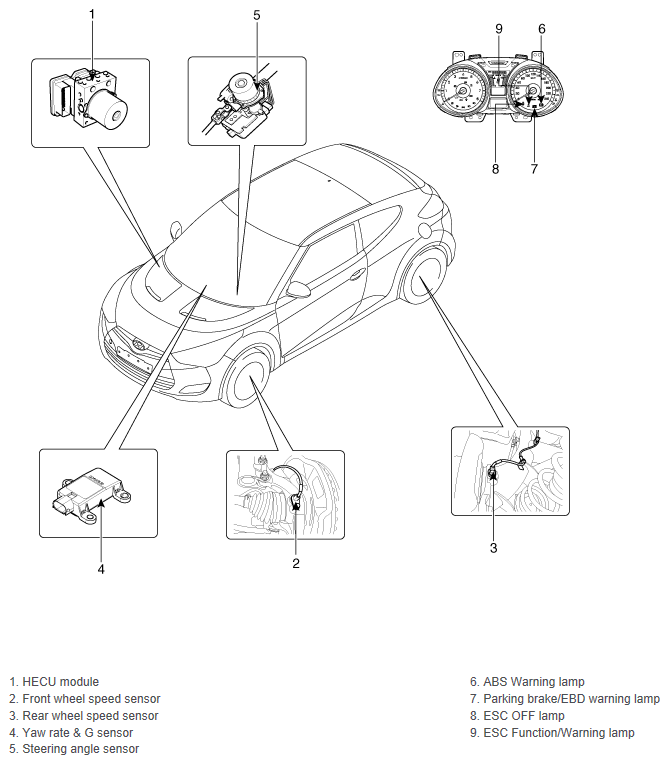 1
5
9
6
8
7
4
2
3

1. HECU module
2. Front wheel speed sensor
3. Rear wheel speed sensor
4. Yaw rate & G sensor
5. Steering angle sensor

6. ABS Warning lamp
7. Parking brake/EBD warning lamp
8. ESC OFF lamp
9. ESC Function/Warning lamp