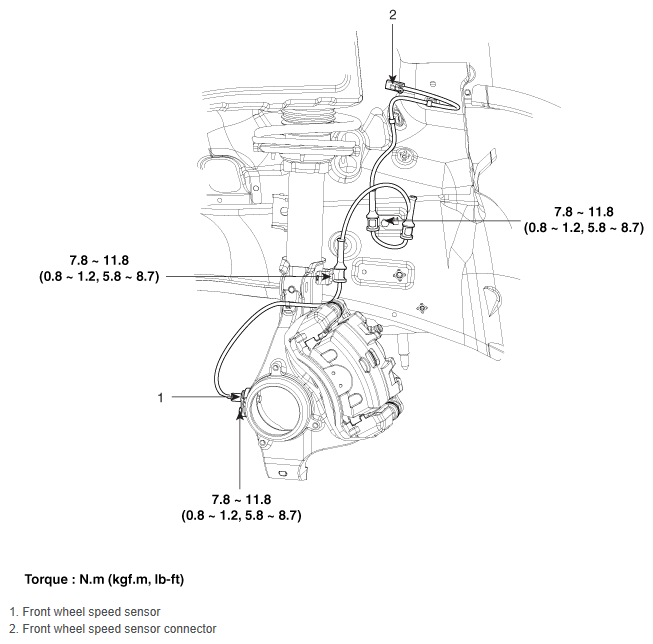 2

7.8 ~ 11.8
(0.8 ~ 1.2, 5.8 ~ 8.7)

7.8 ~ 11.8
(0.8 ~ 1.2, 5.8 ~ 8.7)

1

7.8 ~ 11.8
(0.8 ~ 1.2, 5.8 ~ 8.7)

Torque : N.m (kgf.m, lb-ft)

1. Front wheel speed sensor
2. Front wheel speed sensor connector