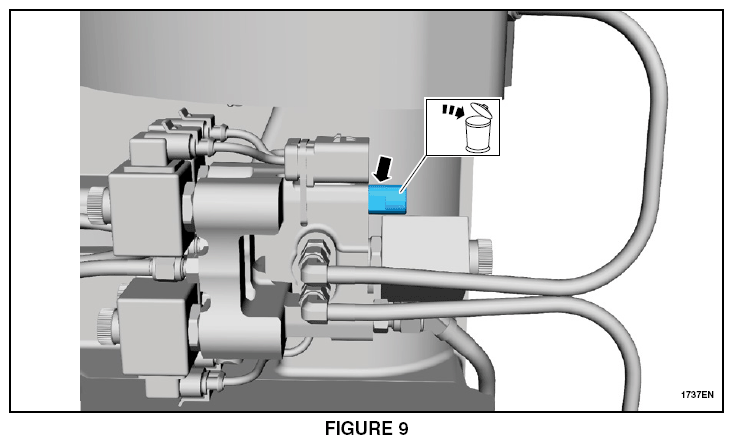 1737EN

FIGURE 9