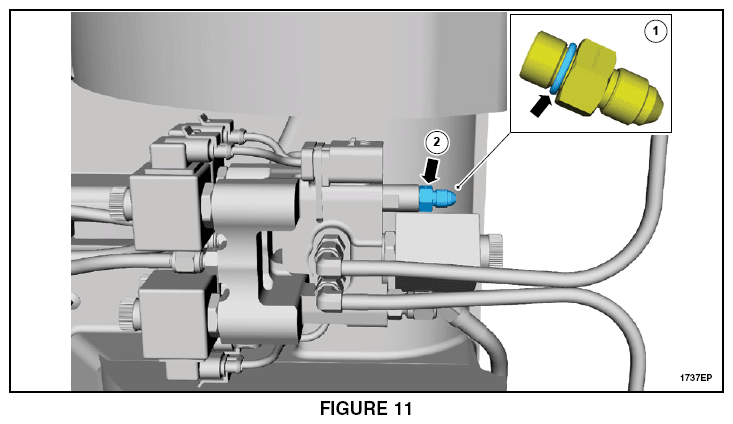 1

2

1737EP

FIGURE 11