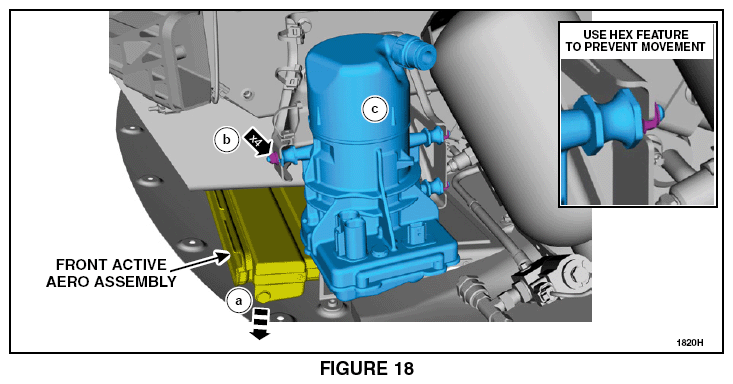 USE HEX FEATURE TO PREVENT MOVEMENT

c

b

X4

FRONT ACTIVE AERO ASSEMBLY

a

1820H

FIGURE 18