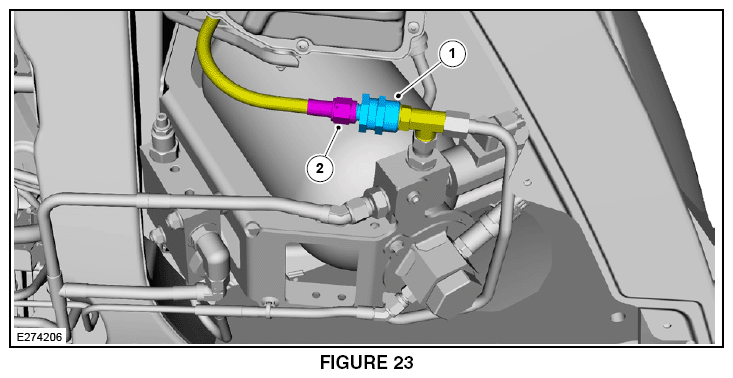 1
2
E274206
FIGURE 23