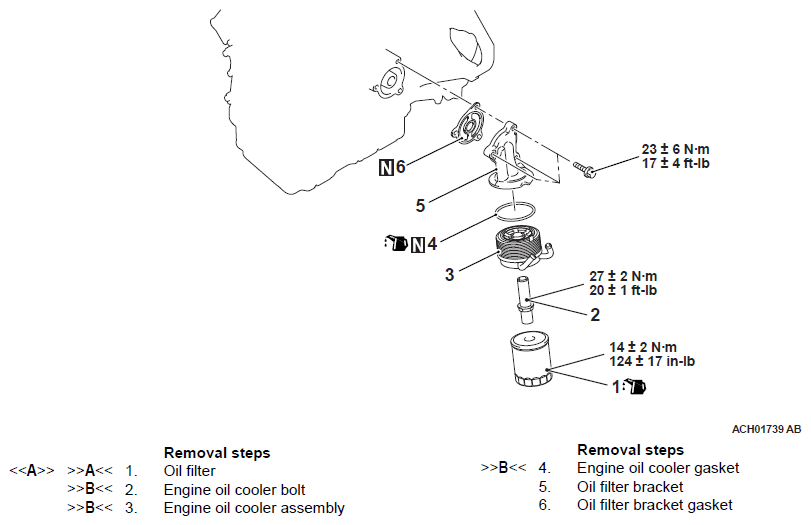 23 ± 6 N·m
17 ± 4 ft-lb

N 6

5

N 4

3

27 ± 2 N·m
20 ± 1 ft-lb

2

14 ± 2 N·m
124 ± 17 in-lb

1

ACH01739 AB

Removal steps
<<A>> >>A<< 1. Oil filter
>>B<< 2. Engine oil cooler bolt
>>B<< 3. Engine oil cooler assembly

Removal steps
>>B<< 4. Engine oil cooler gasket
5. Oil filter bracket
6. Oil filter bracket gasket