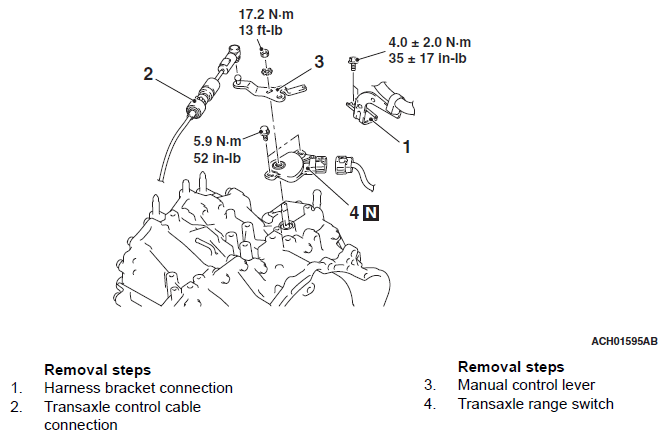 17.2 N·m
13 ft-lb

4.0 ± 2.0 N·m
35 ± 17 in-lb

2

3

1

5.9 N·m
52 in-lb

4 N

ACH01595AB

Removal steps
1. Harness bracket connection
2. Transaxle control cable connection

Removal steps
3. Manual control lever
4. Transaxle range switch