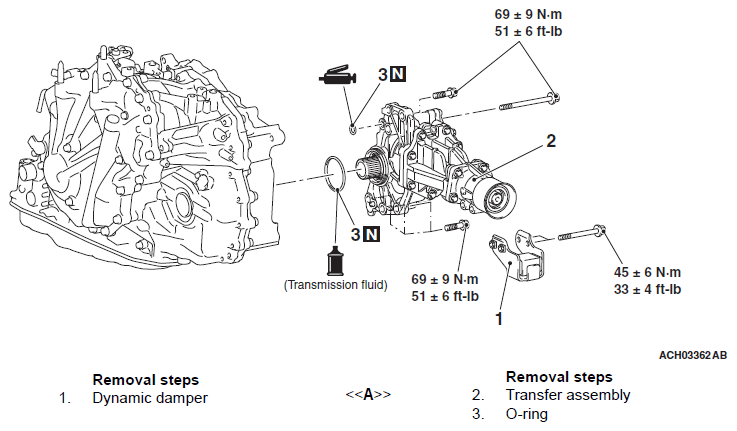 69 ± 9 N·m
51 ± 6 ft-lb

3 N

2

3 N

(Transmission fluid)

69 ± 9 N·m
51 ± 6 ft-lb

45 ± 6 N·m
33 ± 4 ft-lb

1

ACH03362 AB

Removal steps
1. Dynamic damper

<<A>>

Removal steps
2. Transfer assembly
3. O-ring