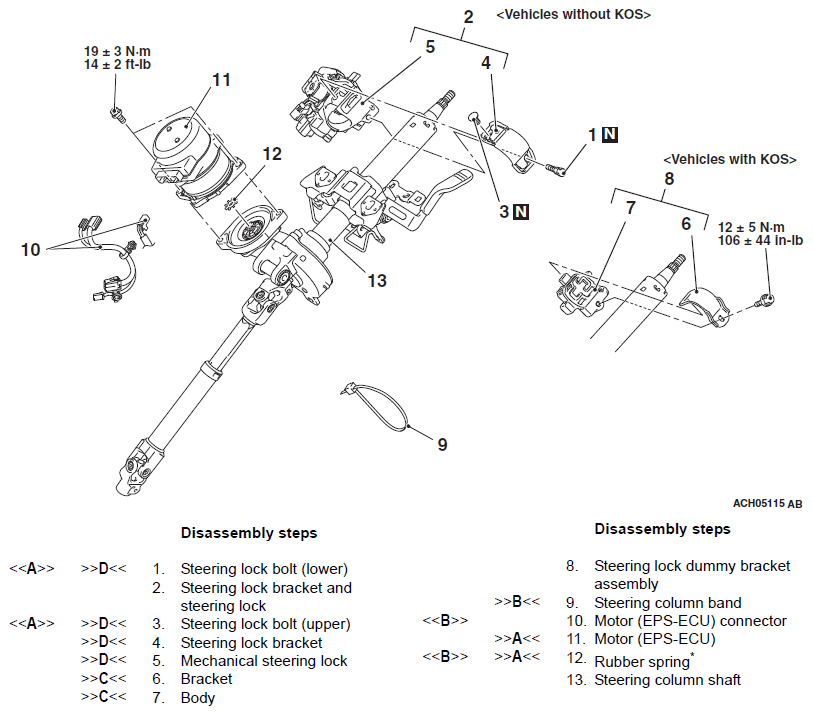 2 <Vehicles without KOS>

19 ± 3 N·m
14 ± 2 ft-lb

5

4

11

1 N

12

<Vehicles with KOS>

8

3 N

7

6

12 ± 5 N·m
106 ± 44 in-lb

10

13

9

ACH05115 AB

Disassembly steps

<<A>> >>D<< 1. Steering lock bolt (lower)
2. Steering lock bracket and steering lock
<<A>> >>D<< 3. Steering lock bolt (upper)
>>D<< 4. Steering lock bracket
>>D<< 5. Mechanical steering lock
>>C<< 6. Bracket
>>C<< 7. Body

Disassembly steps

8. Steering lock dummy bracket assembly
>>B<< 9. Steering column band
<<B>> 10. Motor (EPS-ECU) connector
>>A<< 11. Motor (EPS-ECU)
<<B>> >>A<< 12. Rubber spring*
13. Steering column shaft