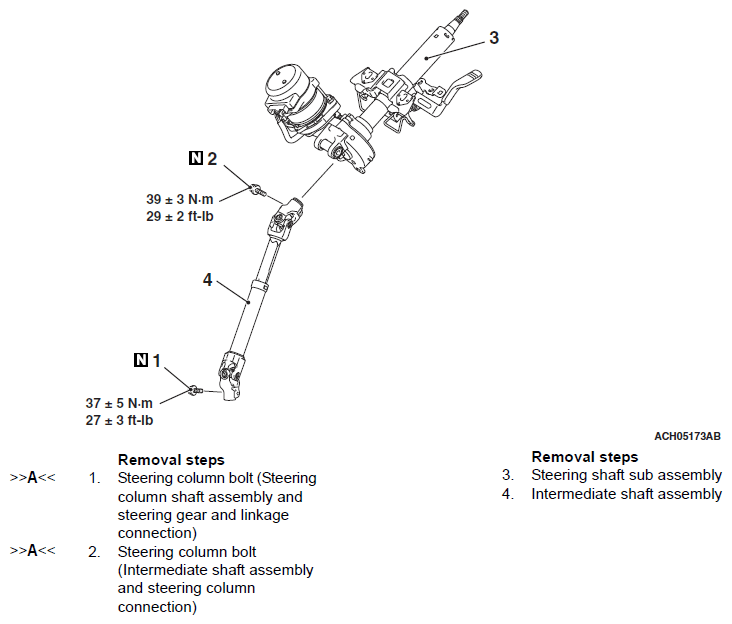 3

N 2

39 ± 3 N·m
29 ± 2 ft-lb

4

N 1

37 ± 5 N·m
27 ± 3 ft-lb

ACH05173AB

Removal steps

>>A<< 1. Steering column bolt (Steering column shaft assembly and steering gear and linkage connection)

>>A<< 2. Steering column bolt (Intermediate shaft assembly and steering column connection)

Removal steps

3. Steering shaft sub assembly

4. Intermediate shaft assembly