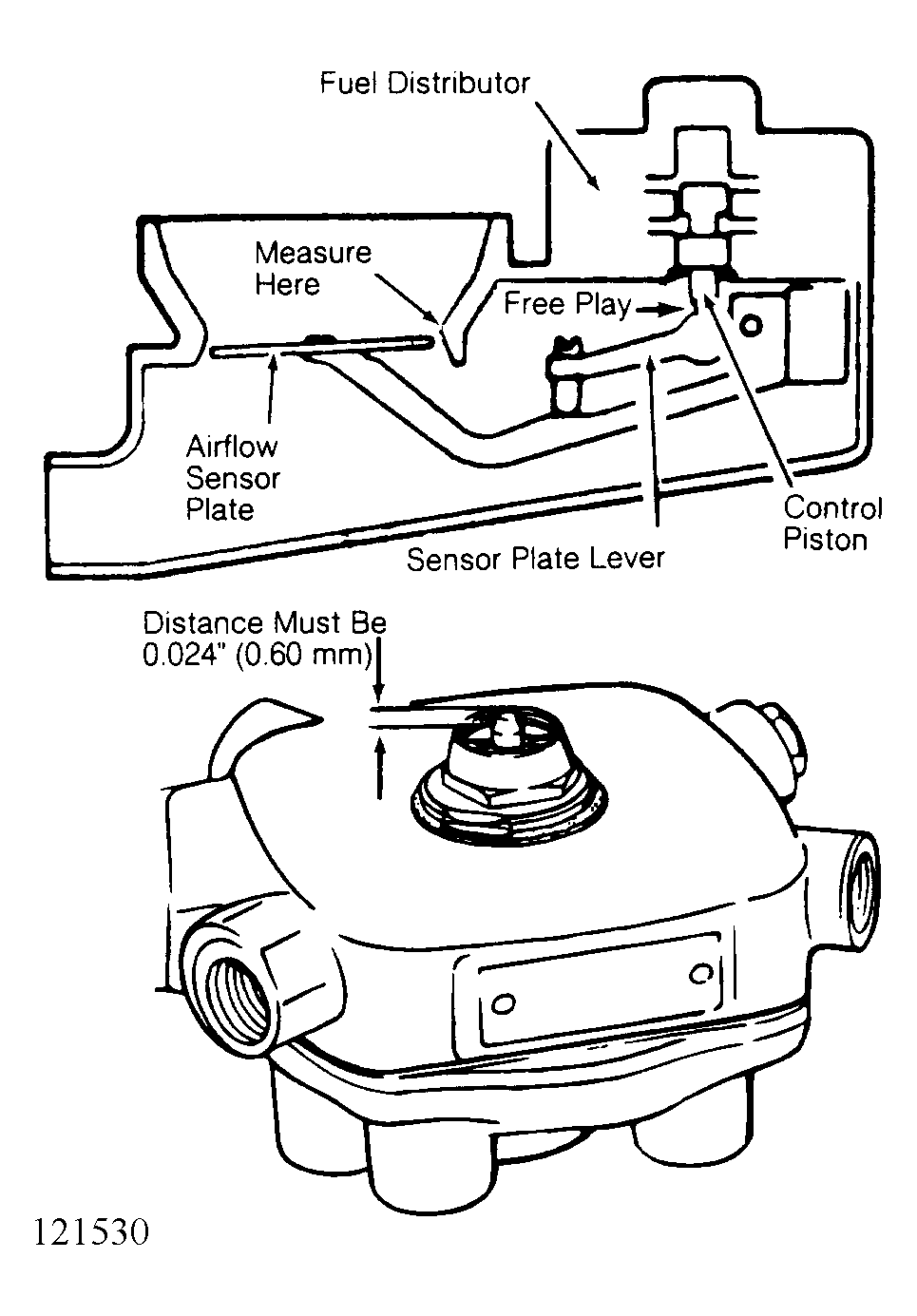 Fuel Distributor

Measure Here

Free Play

Airflow Sensor Plate

Control Piston

Sensor Plate Lever

Distance Must Be 0.024" (0.60 mm)

121530