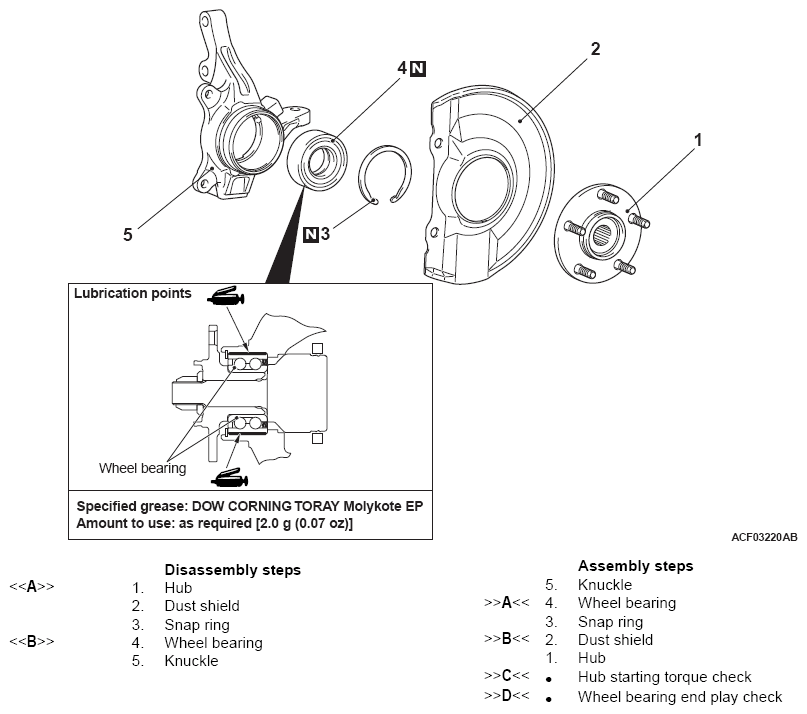 4 N

2

1

5

N 3

Lubrication points

Wheel bearing

Specified grease: DOW CORNING TORAY Molykote EP
Amount to use: as required [2.0 g (0.07 oz)]

ACF03220AB

Disassembly steps
<<A>> 1. Hub
2. Dust shield
3. Snap ring
<<B>> 4. Wheel bearing
5. Knuckle

Assembly steps
5. Knuckle
>>A<< 4. Wheel bearing
3. Snap ring
>>B<< 2. Dust shield
1. Hub
>>C<< • Hub starting torque check
>>D<< • Wheel bearing end play check